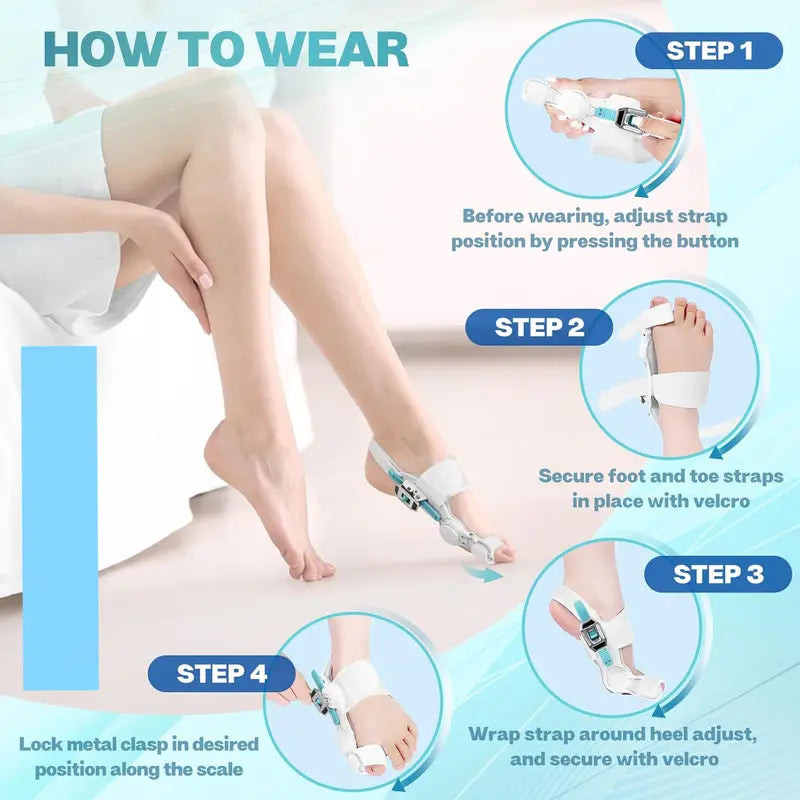 HOW TO WEAR

STEP 1

Before wearing, adjust strap position by pressing the button

STEP 2

Secure foot and toe straps in place with velcro

STEP 3

Wrap strap around heel adjust, and secure with velcro

STEP 4

Lock metal clasp in desired position along the scale