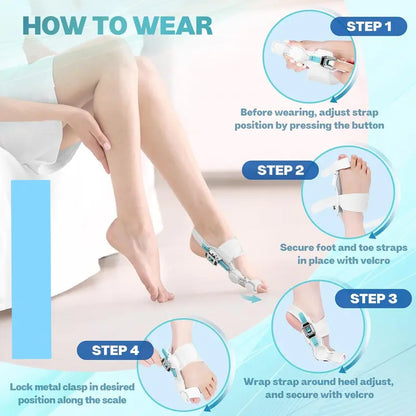 HOW TO WEAR

STEP 1

Before wearing, adjust strap position by pressing the button

STEP 2

Secure foot and toe straps in place with velcro

STEP 3

Wrap strap around heel adjust, and secure with velcro

STEP 4

Lock metal clasp in desired position along the scale