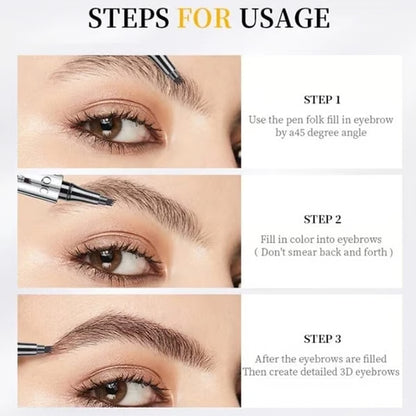 STEPS FOR USAGE

STEP 1

Use the pen folk fill in eyebrow by a45 degree angle

STEP 2

Fill in color into eyebrows ( Don't smear back and forth )

STEP 3

After the eyebrows are filled Then create detailed 3D eyebrows