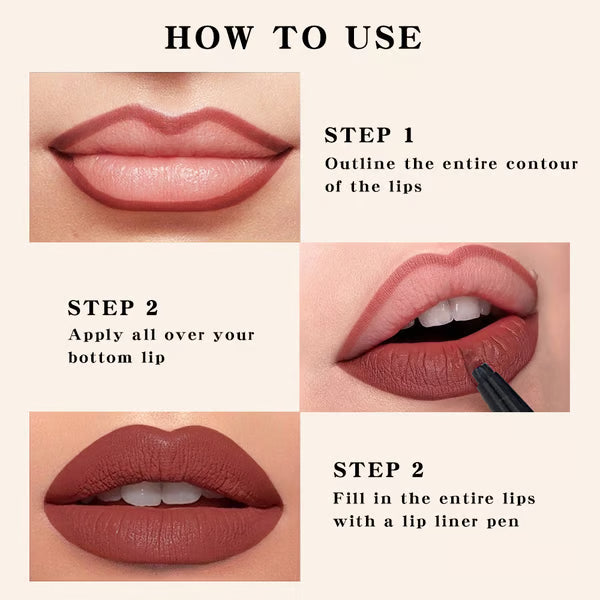 HOW TO USE

STEP 1
Outline the entire contour of the lips

STEP 2
Apply all over your bottom lip

STEP 2
Fill in the entire lips with a lip liner pen