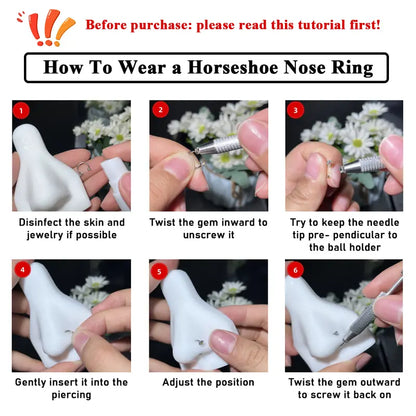 Before purchase: please read this tutorial first!

How To Wear a Horseshoe Nose Ring

1
Disinfect the skin and jewelry if possible

2
Twist the gem inward to unscrew it

3
Try to keep the needle tip pre- pendicular to the ball holder

4
Gently insert it into the piercing

5
Adjust the position

6
Twist the gem outward to screw it back on